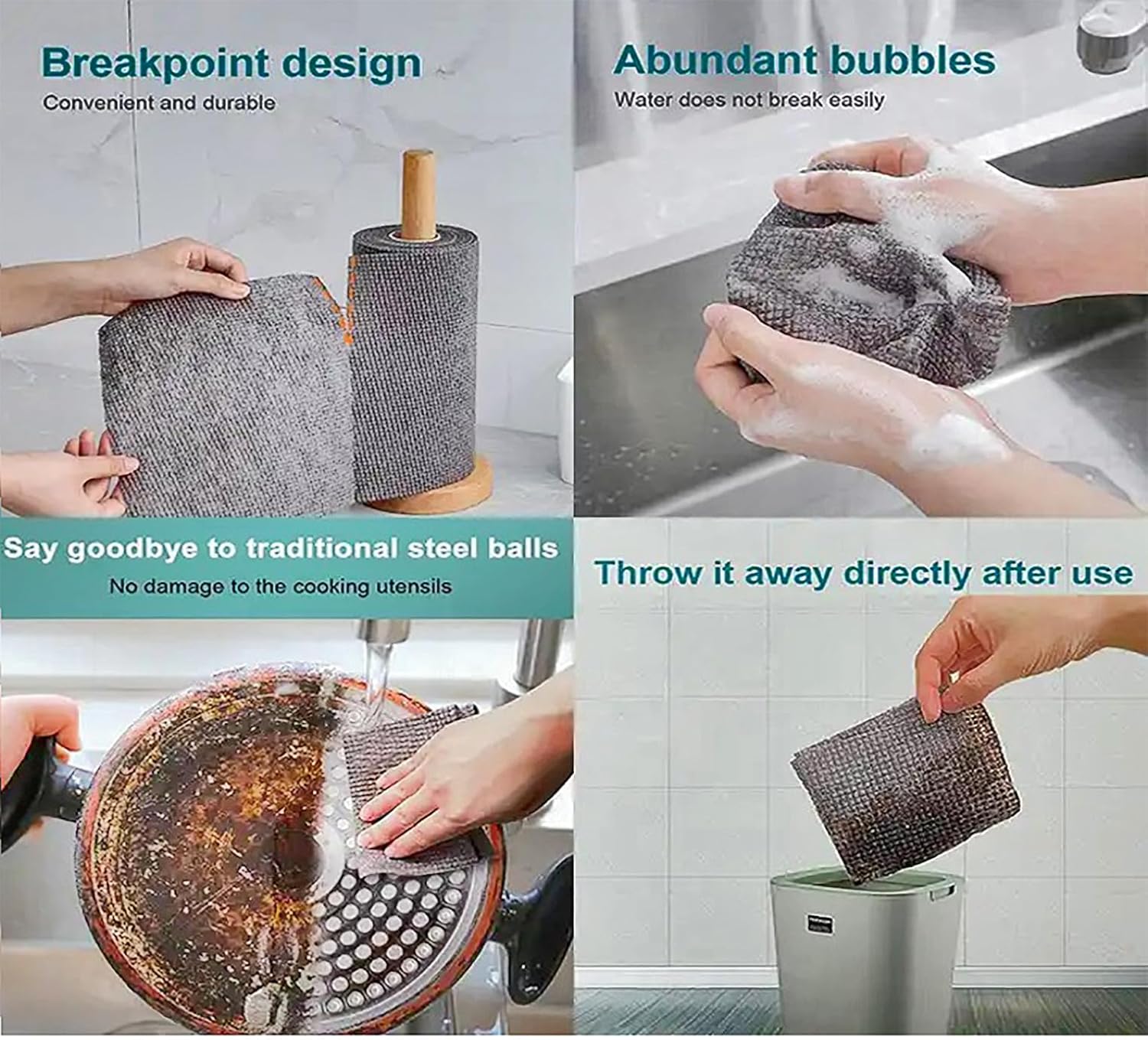 Breakpoint design
Convenient and durable

Abundant bubbles
Water does not break easily

Say goodbye to traditional steel balls
No damage to the cooking utensils

Throw it away directly after use